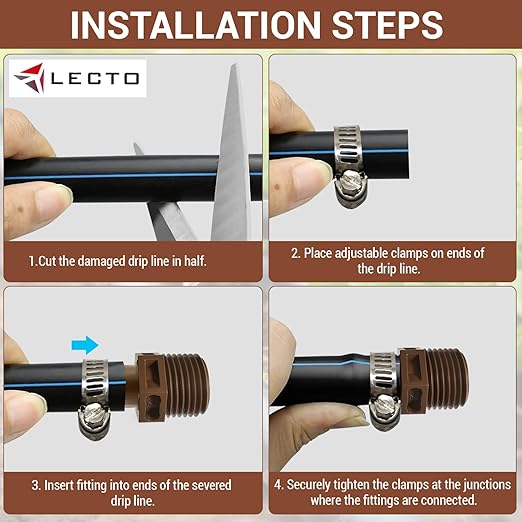 INSTALLATION STEPS

LECTO

1.Cut the damaged drip line in half.

2. Place adjustable clamps on ends of the drip line.

3. Insert fitting into ends of the severed drip line.

4. Securely tighten the clamps at the junctions where the fittings are connected.