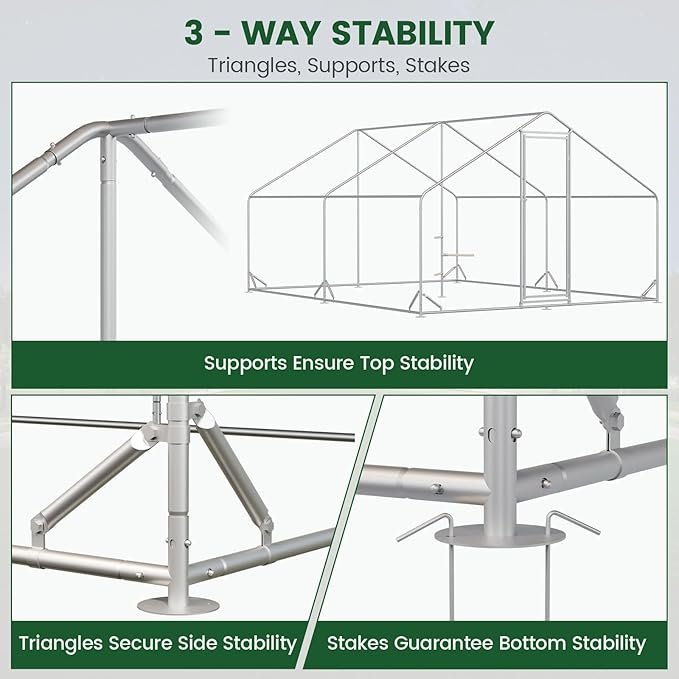 3 - WAY STABILITY
Triangles, Supports, Stakes

Supports Ensure Top Stability

Triangles Secure Side Stability

Stakes Guarantee Bottom Stability