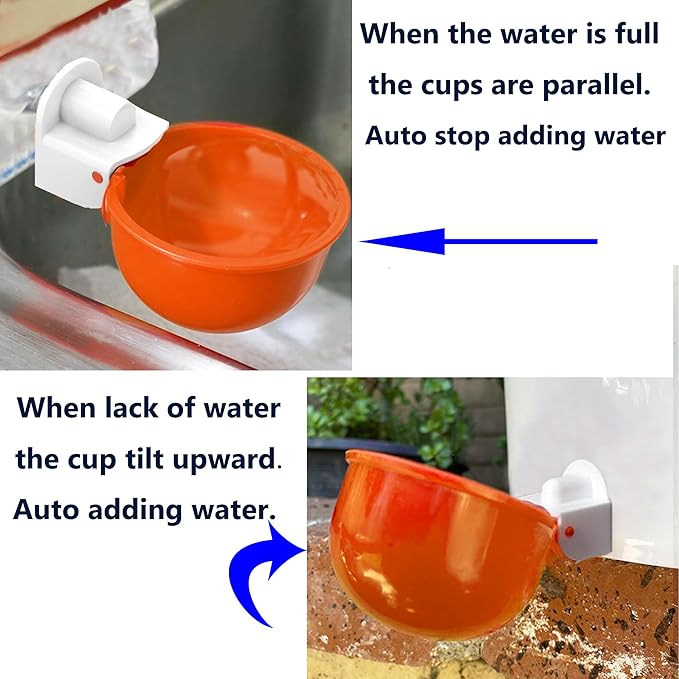 When the water is full
the cups are parallel.
Auto stop adding water

When lack of water
the cup tilt upward.
Auto adding water.