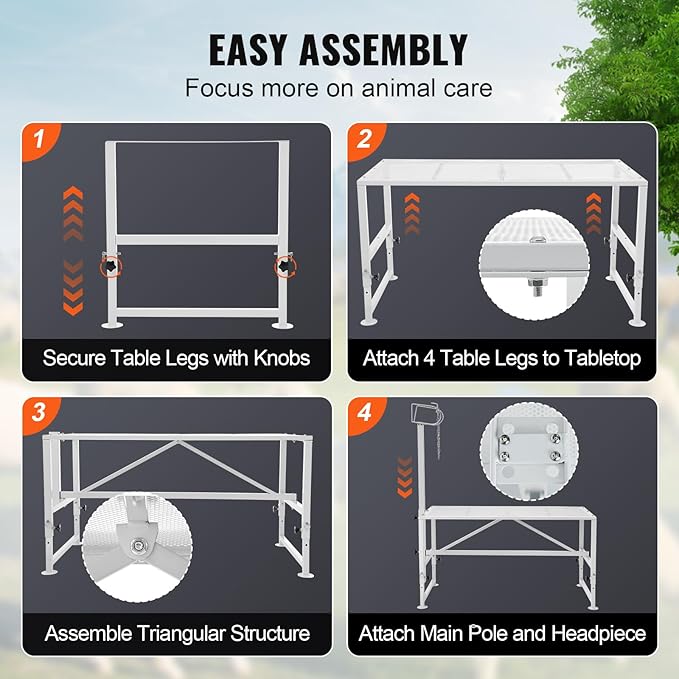 EASY ASSEMBLY
Focus more on animal care

1
Secure Table Legs with Knobs

2
Attach 4 Table Legs to Tabletop

3
Assemble Triangular Structure

4
Attach Main Pole and Headpiece