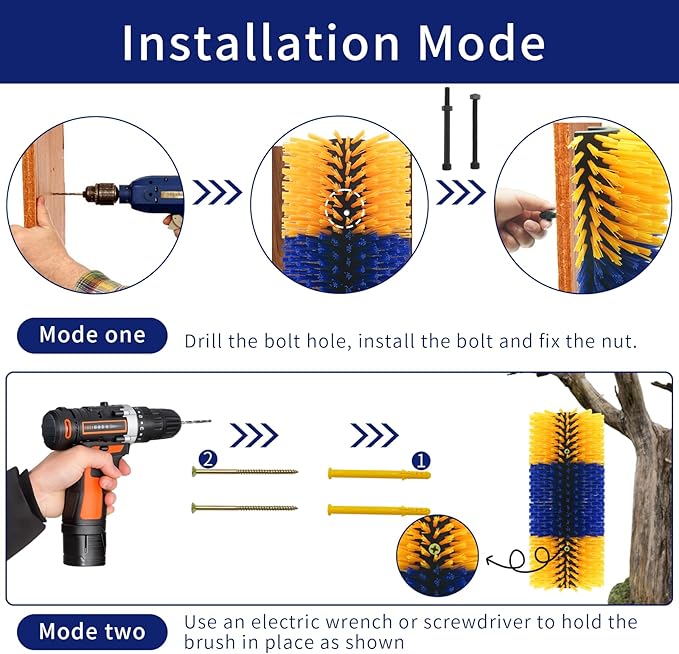 Installation Mode

Mode one
Drill the bolt hole, install the bolt and fix the nut.

2
1

Mode two
Use an electric wrench or screwdriver to hold the brush in place as shown