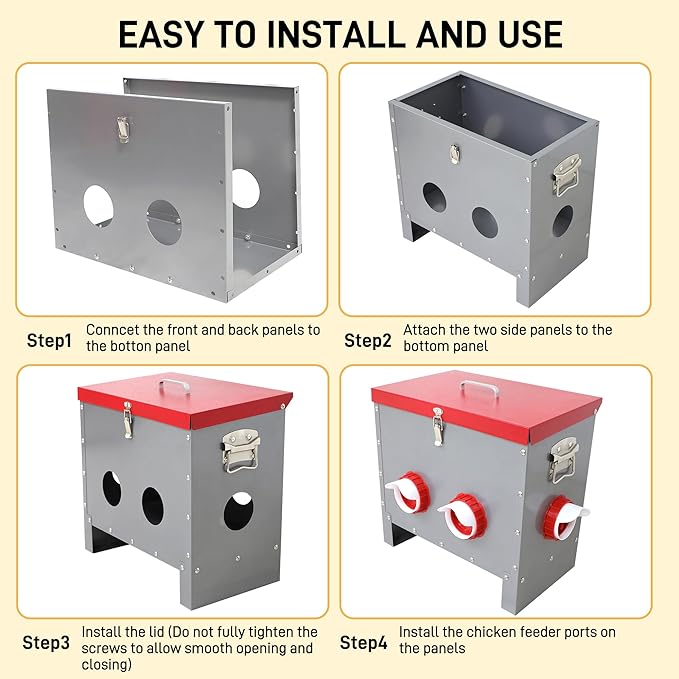 EASY TO INSTALL AND USE

Step1 Conncet the front and back panels to the botton panel

Step2 Attach the two side panels to the bottom panel

Step3 Install the lid (Do not fully tighten the screws to allow smooth opening and closing)

Step4 Install the chicken feeder ports on the panels