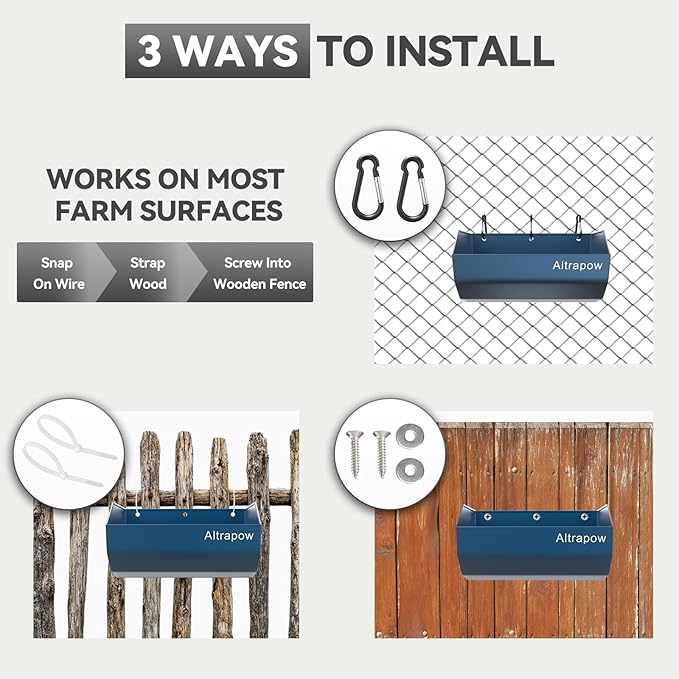 3 WAYS TO INSTALL

WORKS ON MOST FARM SURFACES

Snap On Wire

Strap Wood

Screw Into Wooden Fence

Altrapow

Altrapow

Altrapow