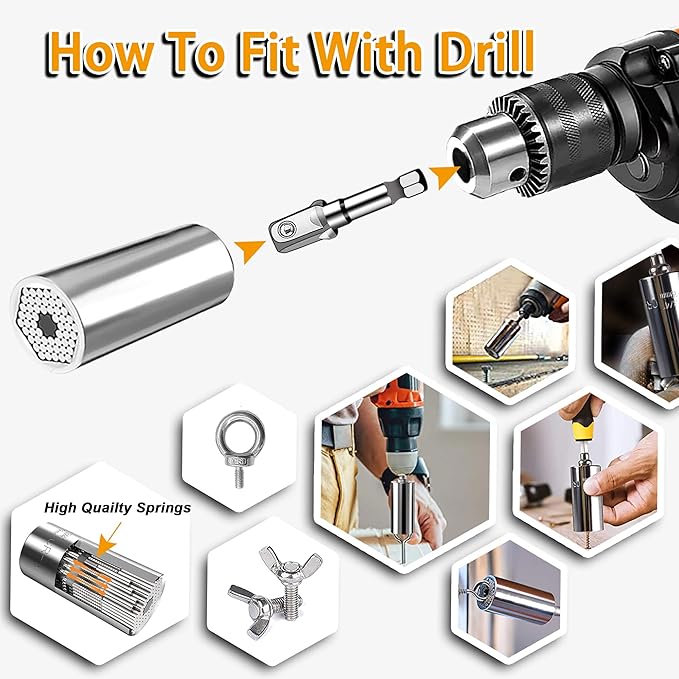 How To Fit With Drill

High Quailty Springs