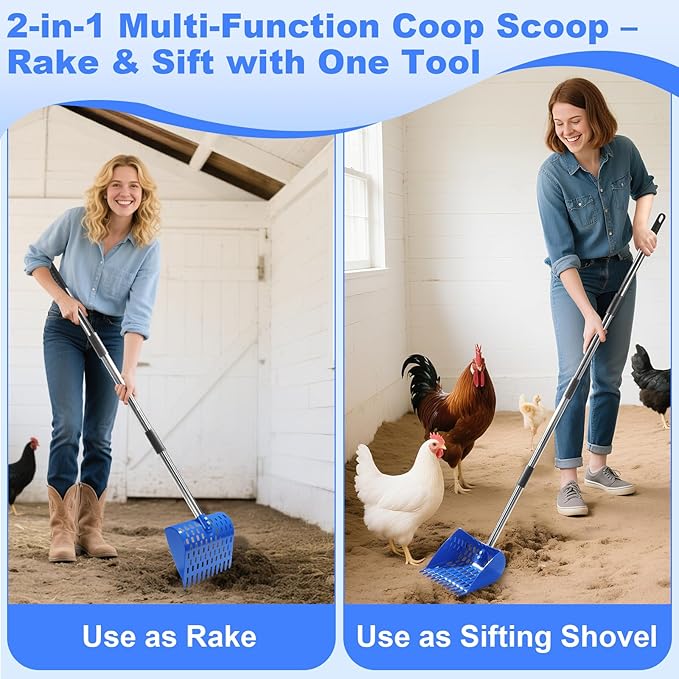 2-in-1 Multi-Function Coop Scoop – Rake & Sift with One Tool

Use as Rake

Use as Sifting Shovel