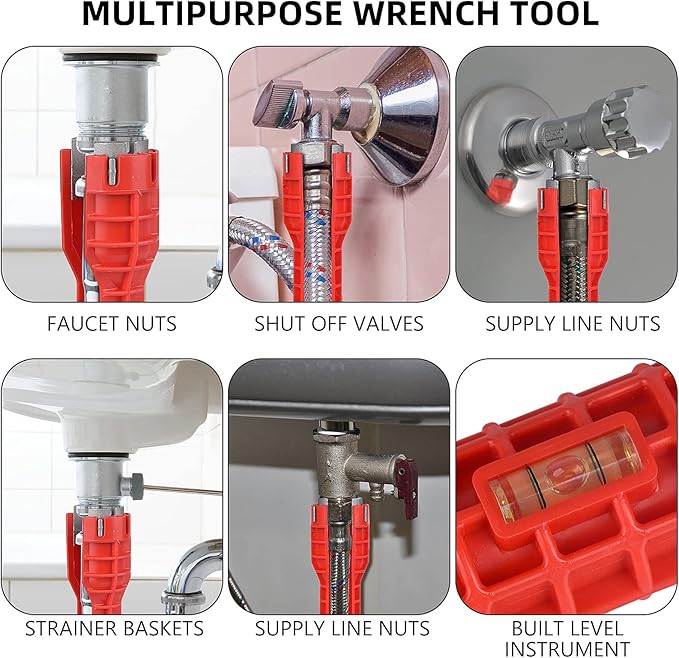 MULTIPURPOSE WRENCH TOOL

FAUCET NUTS

SHUT OFF VALVES

SUPPLY LINE NUTS

STRAINER BASKETS

SUPPLY LINE NUTS

BUILT LEVEL INSTRUMENT