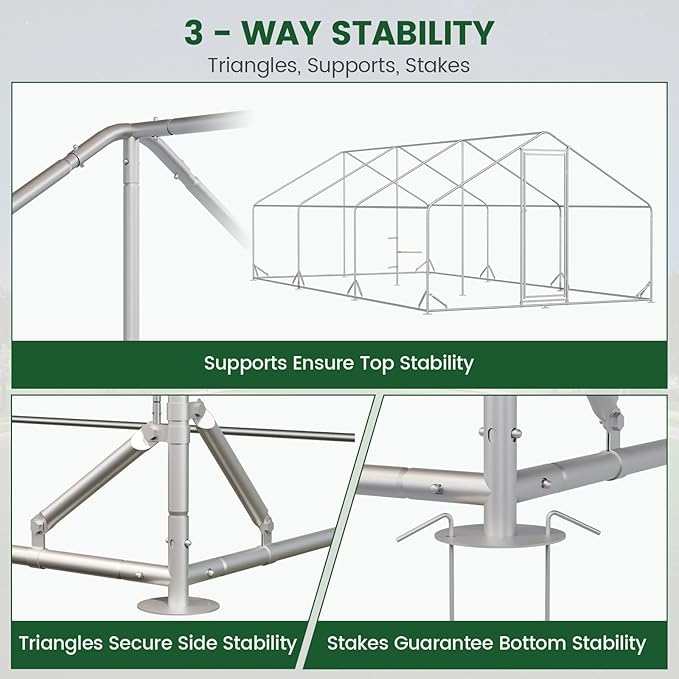 3 - WAY STABILITY
Triangles, Supports, Stakes

Supports Ensure Top Stability

Triangles Secure Side Stability

Stakes Guarantee Bottom Stability