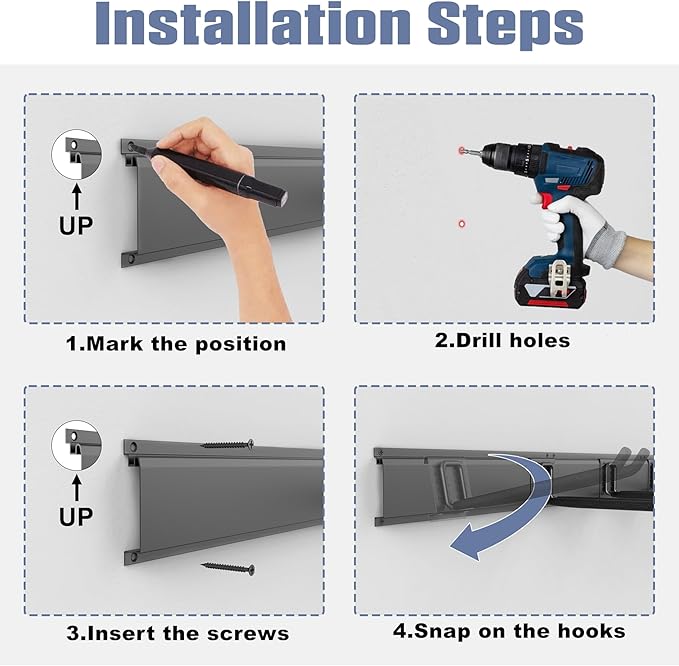 Installation Steps

UP

1.Mark the position

2.Drill holes

UP

3.Insert the screws

4.Snap on the hooks