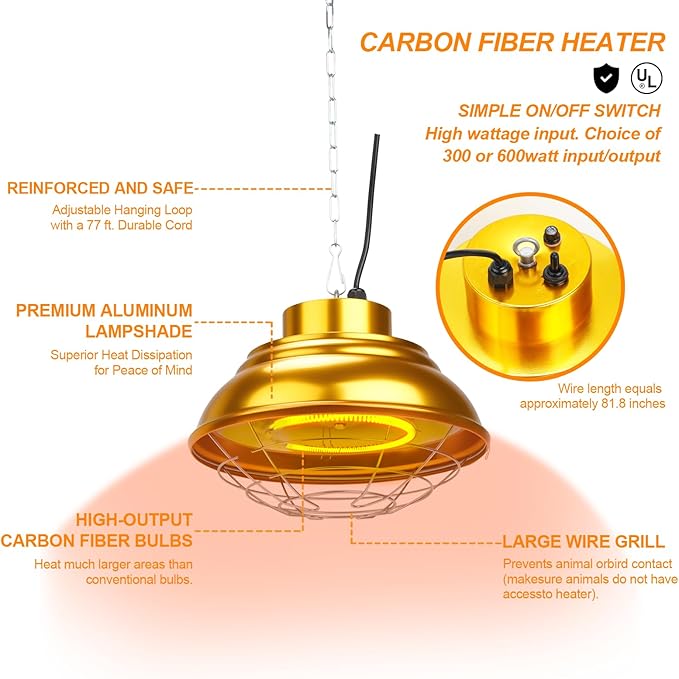 CARBON FIBER HEATER

UL

SIMPLE ON/OFF SWITCH
High wattage input. Choice of 300 or 600watt input/output

REINFORCED AND SAFE
Adjustable Hanging Loop with a 77 ft. Durable Cord

PREMIUM ALUMINUM LAMPSHADE
Superior Heat Dissipation for Peace of Mind

Wire length equals approximately 81.8 inches

HIGH-OUTPUT CARBON FIBER BULBS
Heat much larger areas than conventional bulbs.

LARGE WIRE GRILL
Prevents animal orbird contact (makesure animals do not have accessto heater).