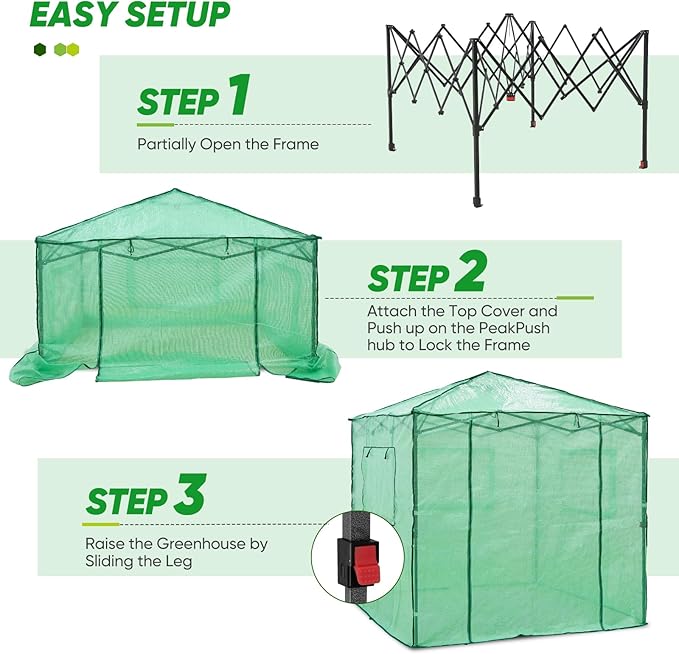 EASY SETUP

STEP 1
Partially Open the Frame

STEP 2
Attach the Top Cover and Push up on the PeakPush hub to Lock the Frame

STEP 3
Raise the Greenhouse by Sliding the Leg