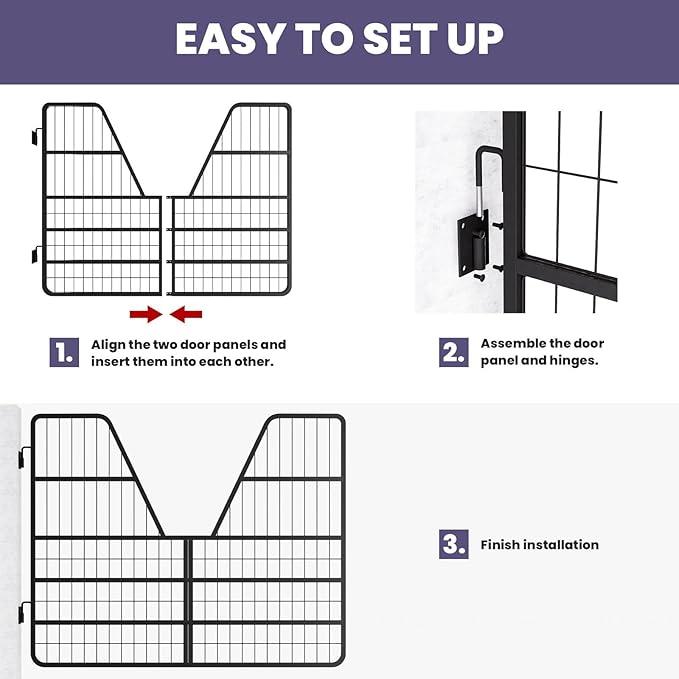 EASY TO SET UP

1. Align the two door panels and insert them into each other.

2. Assemble the door panel and hinges.

3. Finish installation