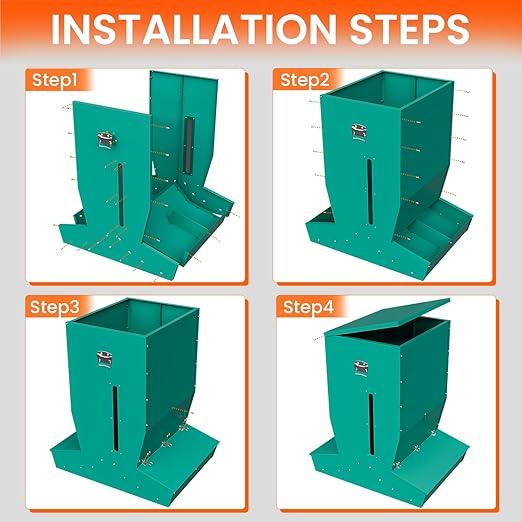 INSTALLATION STEPS

Step1

Step2

Step3

Step4