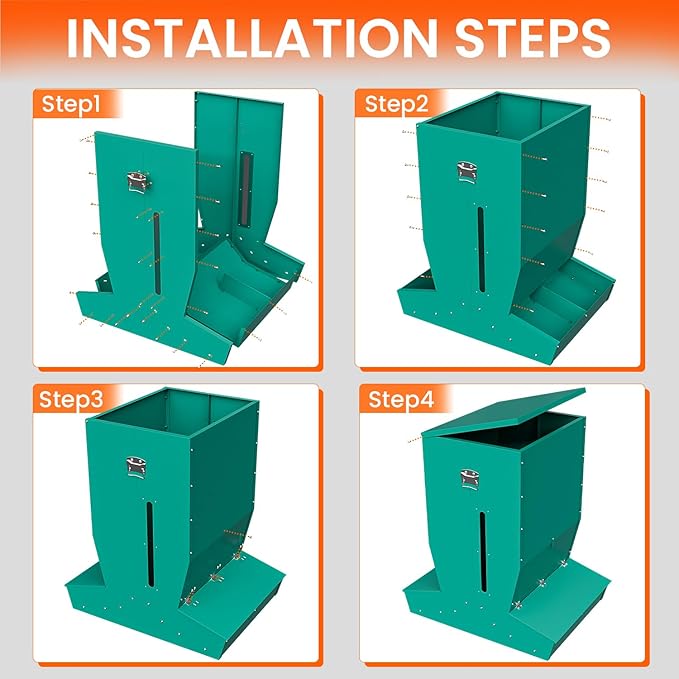 INSTALLATION STEPS

Step1

Step2

Step3

Step4