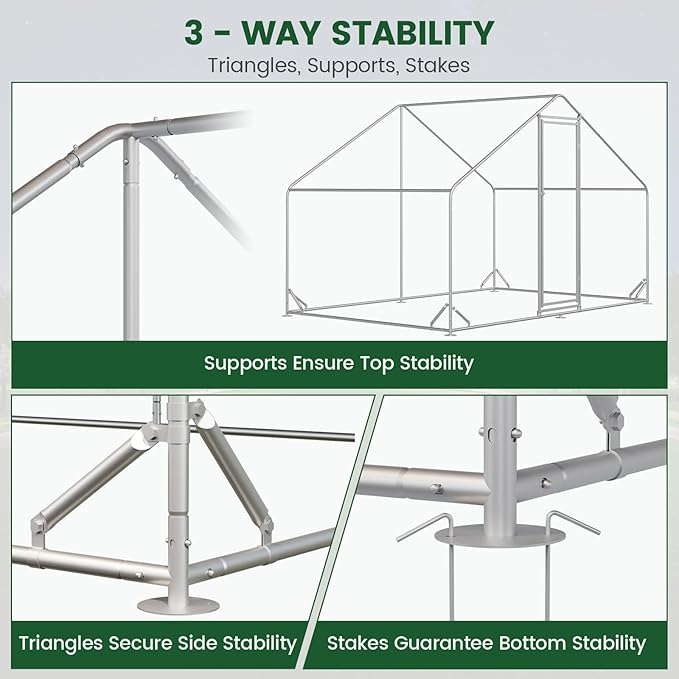 3 - WAY STABILITY
Triangles, Supports, Stakes

Supports Ensure Top Stability

Triangles Secure Side Stability

Stakes Guarantee Bottom Stability