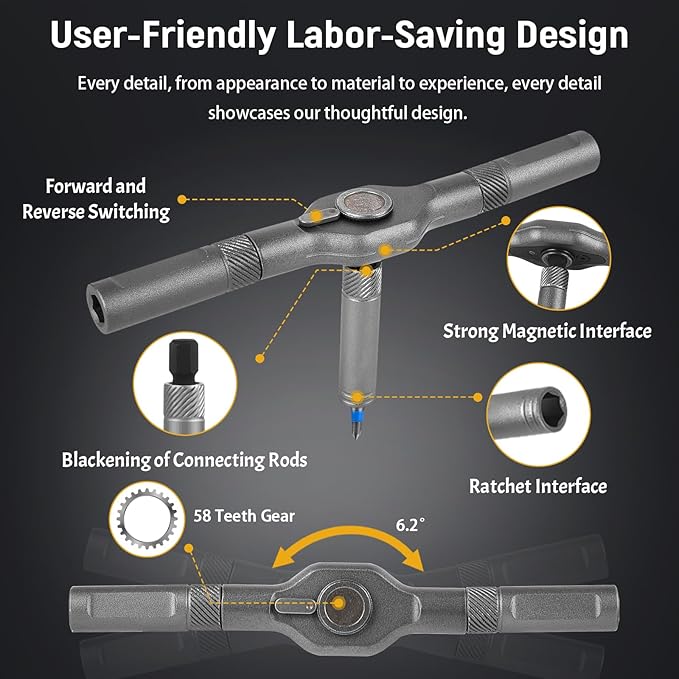 User-Friendly Labor-Saving Design

Every detail, from appearance to material to experience, every detail showcases our thoughtful design.

Forward and Reverse Switching

Strong Magnetic Interface

Blackening of Connecting Rods

Ratchet Interface

58 Teeth Gear

6.2°