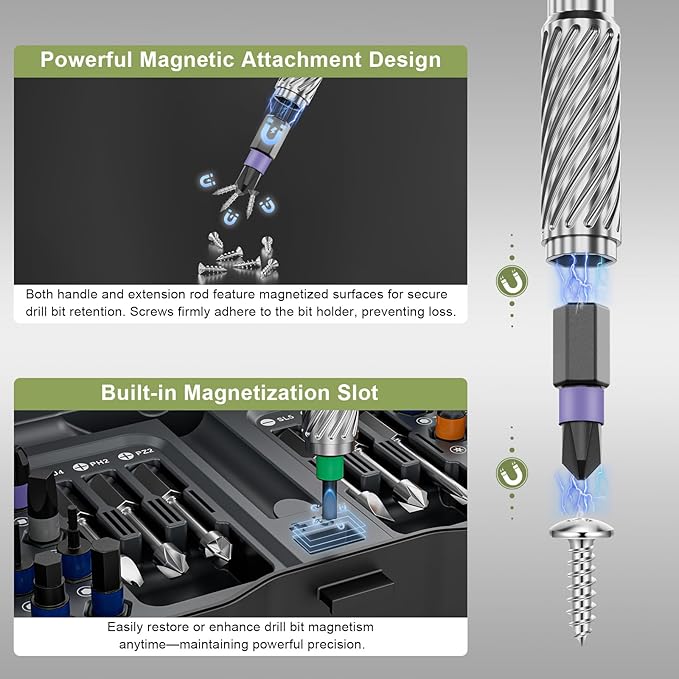 Powerful Magnetic Attachment Design

Both handle and extension rod feature magnetized surfaces for secure drill bit retention. Screws firmly adhere to the bit holder, preventing loss.

Built-in Magnetization Slot

J4 PH2 PZ2 SL5

Easily restore or enhance drill bit magnetism anytime—maintaining powerful precision.