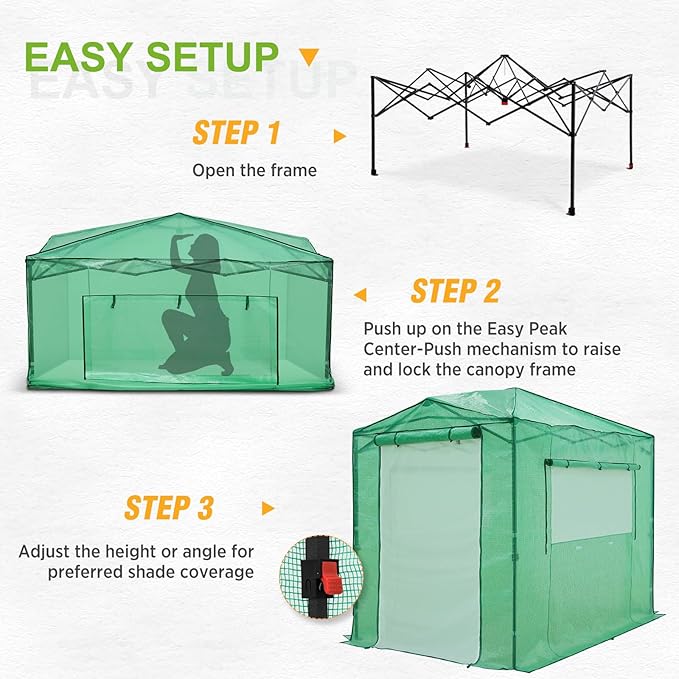 EASY SETUP

STEP 1

Open the frame

STEP 2

Push up on the Easy Peak Center-Push mechanism to raise and lock the canopy frame

STEP 3

Adjust the height or angle for preferred shade coverage