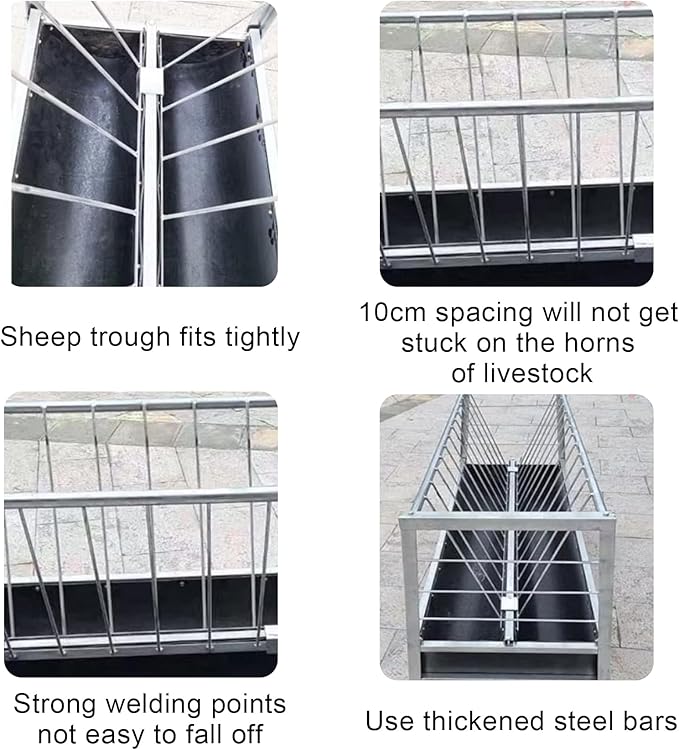 Sheep trough fits tightly

10cm spacing will not get stuck on the horns of livestock

Strong welding points not easy to fall off

Use thickened steel bars