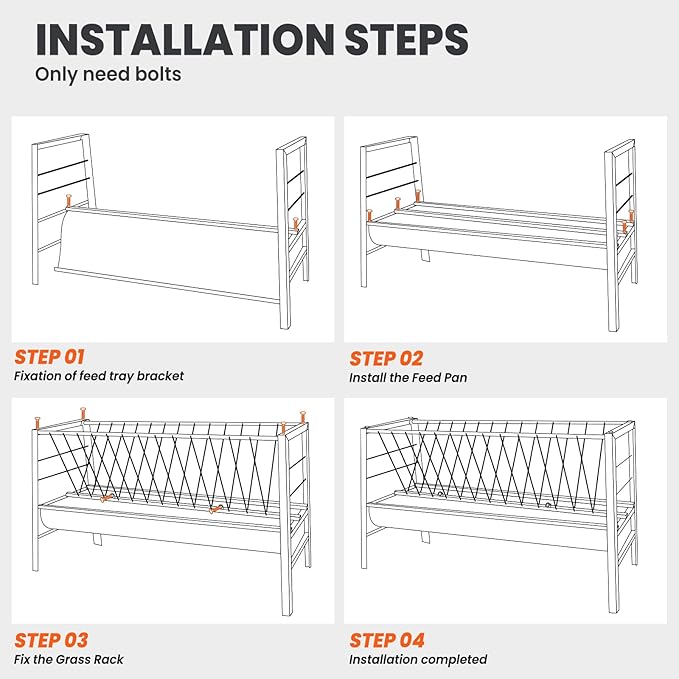 INSTALLATION STEPS
Only need bolts

STEP 01
Fixation of feed tray bracket

STEP 02
Install the Feed Pan

STEP 03
Fix the Grass Rack

STEP 04
Installation completed