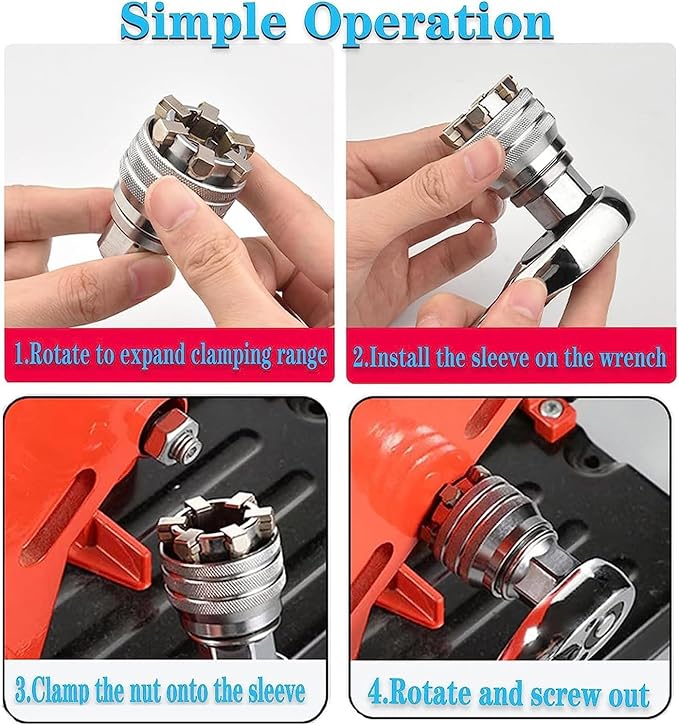 Simple Operation

1.Rotate to expand clamping range

2.Install the sleeve on the wrench

3.Clamp the nut onto the sleeve

4.Rotate and screw out