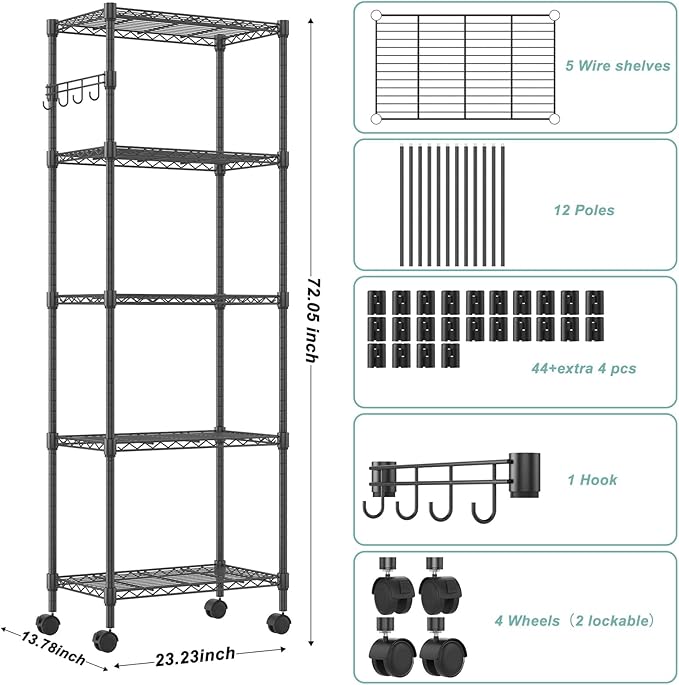 72.05 inch

13.78inch

23.23inch

5 Wire shelves

12 Poles

44+extra 4 pcs

1 Hook

4 Wheels（2 lockable）