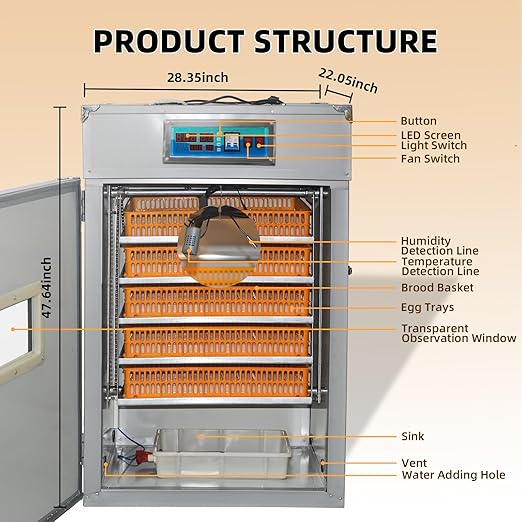 PRODUCT STRUCTURE

28.35inch

22.05inch

47.64inch

Button

LED Screen

Light Switch

Fan Switch

Humidity Detection Line

Temperature Detection Line

Brood Basket

Egg Trays

Transparent Observation Window

Sink

Vent

Water Adding Hole