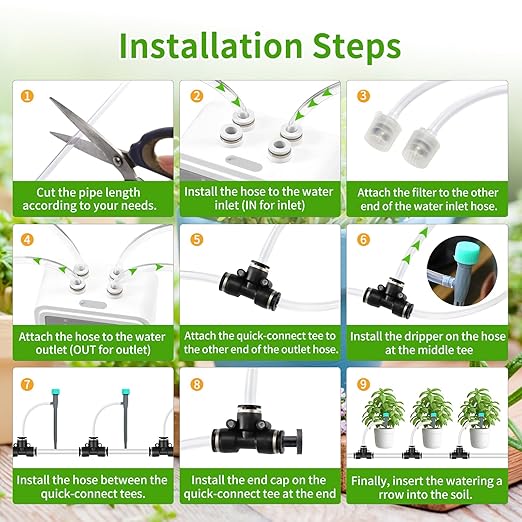 Installation Steps

1
Cut the pipe length according to your needs.

2
Install the hose to the water inlet (IN for inlet)

3
Attach the filter to the other end of the water inlet hose.

4
Attach the hose to the water outlet (OUT for outlet)

5
Attach the quick-connect tee to the other end of the outlet hose.

6
Install the dripper on the hose at the middle tee

7
Install the hose between the quick-connect tees.

8
Install the end cap on the quick-connect tee at the end

9
Finally, insert the watering a rrow into the soil.