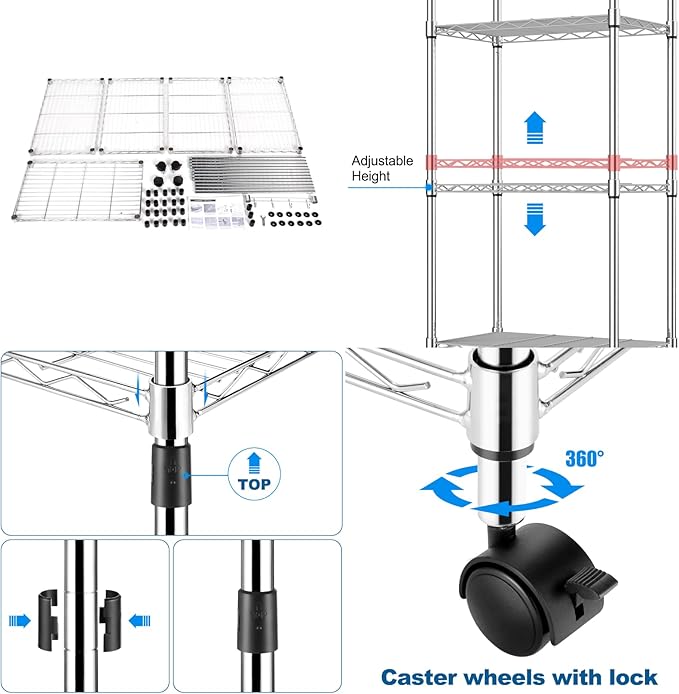 Adjustable Height

TOP

360°

Caster wheels with lock