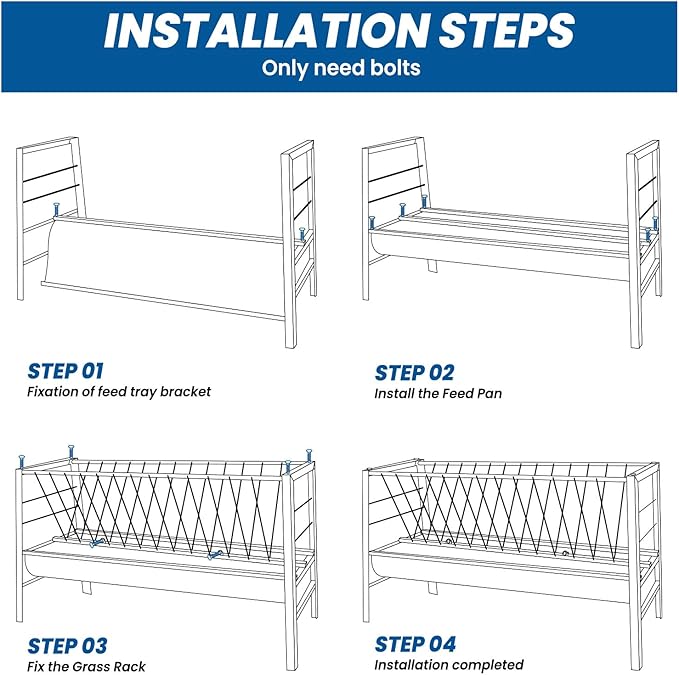 INSTALLATION STEPS
Only need bolts

STEP 01
Fixation of feed tray bracket

STEP 02
Install the Feed Pan

STEP 03
Fix the Grass Rack

STEP 04
Installation completed