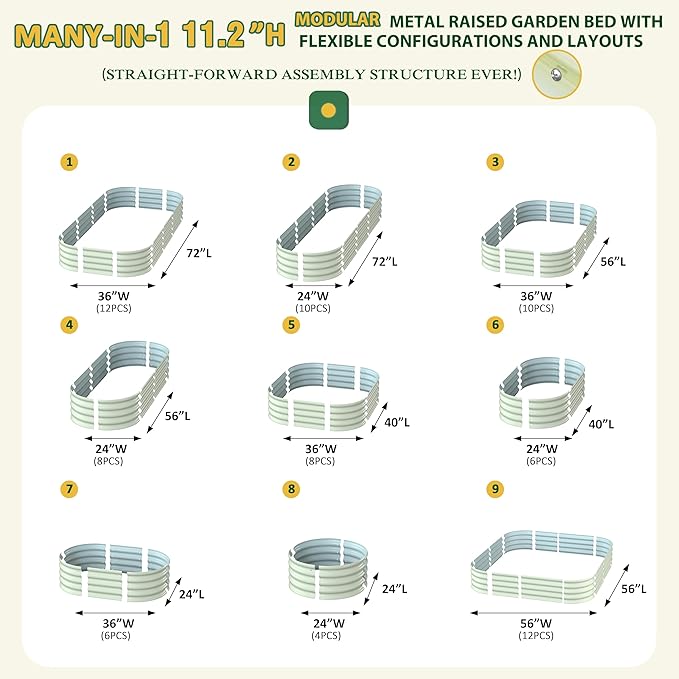 MANY-IN-1 11.2"H MODULAR METAL RAISED GARDEN BED WITH FLEXIBLE CONFIGURATIONS AND LAYOUTS

(STRAIGHT-FORWARD ASSEMBLY STRUCTURE EVER!)

1
72"L
36"W
(12PCS)

2
72"L
24"W
(10PCS)

3
56"L
36"W
(10PCS)

4
56"L
24"W
(8PCS)

5
40"L
36"W
(8PCS)

6
40"L
24"W
(6PCS)

7
24"L
36"W
(6PCS)

8
24"L
24"W
(4PCS)

9
56"L
56"W
(12PCS)