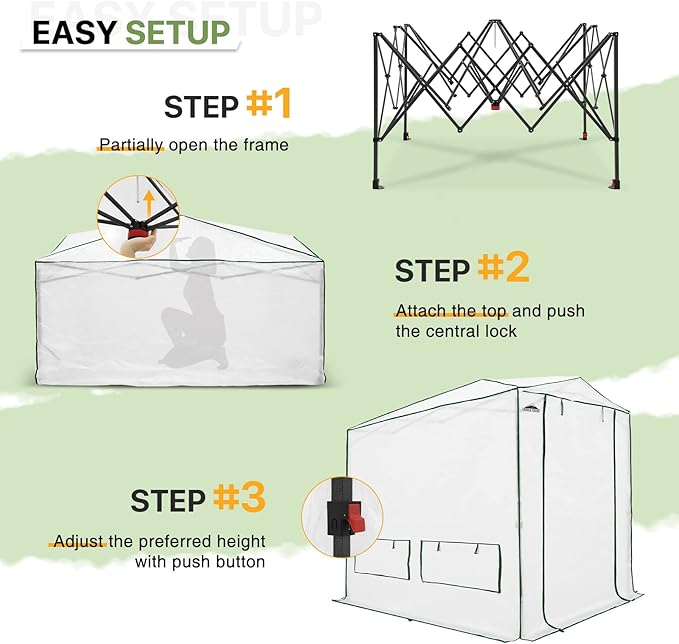 EASY SETUP

STEP #1

Partially open the frame

STEP #2

Attach the top and push the central lock

STEP #3

Adjust the preferred height with push button