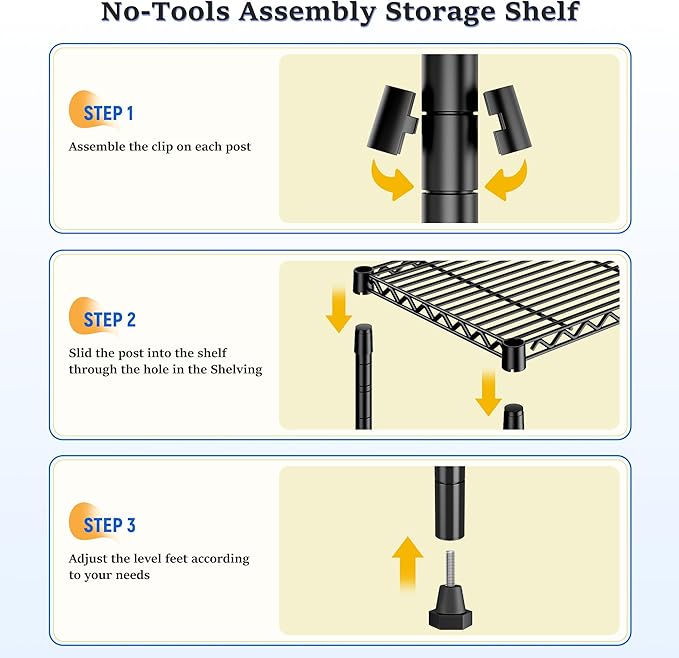 No-Tools Assembly Storage Shelf

STEP 1

Assemble the clip on each post

STEP 2

Slid the post into the shelf through the hole in the Shelving

STEP 3

Adjust the level feet according to your needs