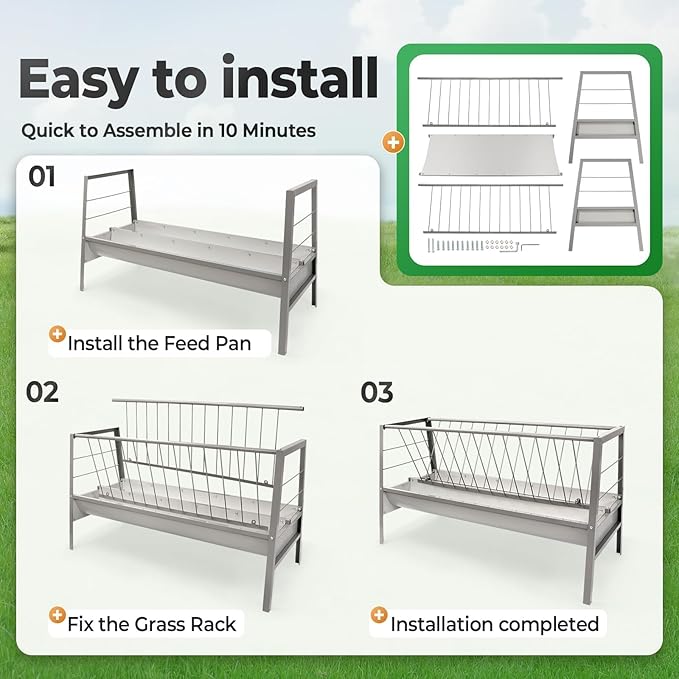 Easy to install

Quick to Assemble in 10 Minutes

01

Install the Feed Pan

02

Fix the Grass Rack

03

Installation completed