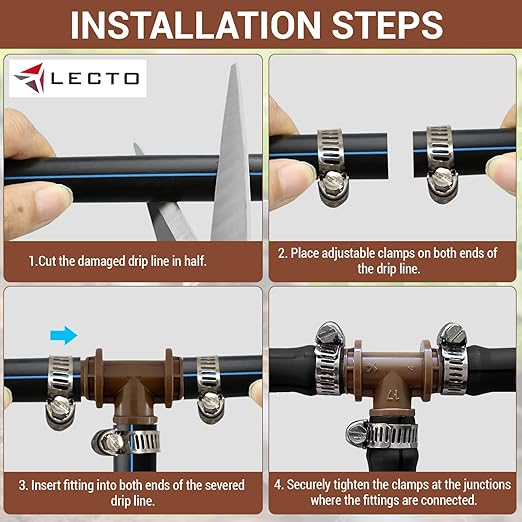 INSTALLATION STEPS

LECTO

1.Cut the damaged drip line in half.

2. Place adjustable clamps on both ends of the drip line.

3. Insert fitting into both ends of the severed drip line.

17

4. Securely tighten the clamps at the junctions where the fittings are connected.