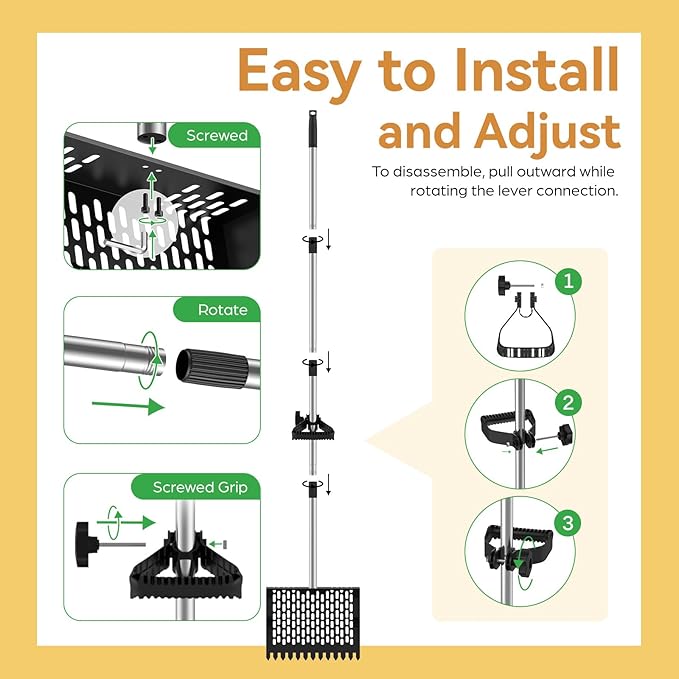 Easy to Install and Adjust

To disassemble, pull outward while rotating the lever connection.

Screwed

Rotate

Screwed Grip

1

2

3