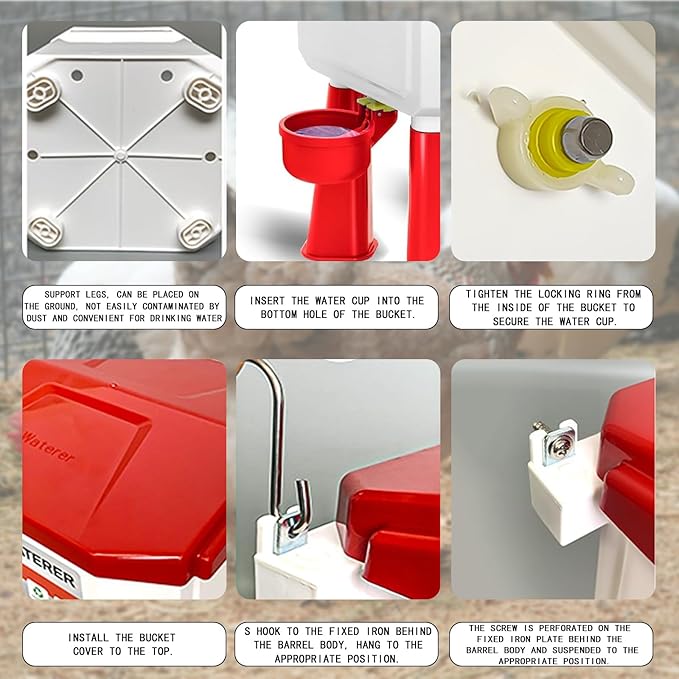 SUPPORT LEGS, CAN BE PLACED ON THE GROUND, NOT EASILY CONTAMINATED BY DUST AND CONVENIENT FOR DRINKING WATER

INSERT THE WATER CUP INTO THE BOTTOM HOLE OF THE BUCKET.

TIGHTEN THE LOCKING RING FROM THE INSIDE OF THE BUCKET TO SECURE THE WATER CUP.

Waterer

STERER

INSTALL THE BUCKET COVER TO THE TOP.

S HOOK TO THE FIXED IRON BEHIND THE BARREL BODY, HANG TO THE APPROPRIATE POSITION.

THE SCREW IS PERFORATED ON THE FIXED IRON PLATE BEHIND THE BARREL BODY AND SUSPENDED TO THE APPROPRIATE POSITION.