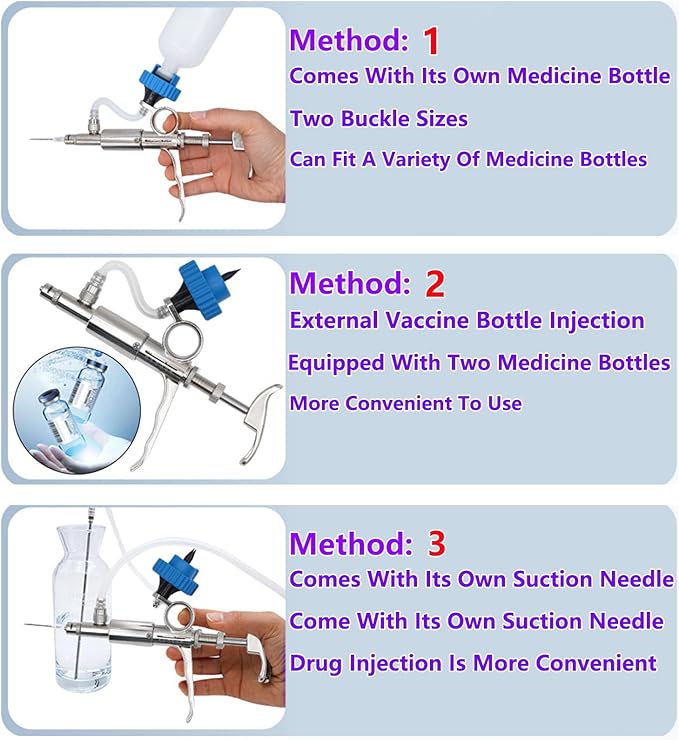 Method: 1
Comes With Its Own Medicine Bottle
Two Buckle Sizes
Can Fit A Variety Of Medicine Bottles

Method: 2
External Vaccine Bottle Injection
Equipped With Two Medicine Bottles
More Convenient To Use

Method: 3
Comes With Its Own Suction Needle
Come With Its Own Suction Needle
Drug Injection Is More Convenient