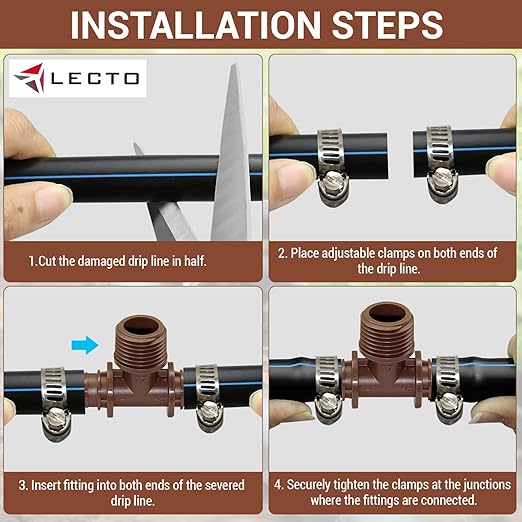 INSTALLATION STEPS

LECTO

1.Cut the damaged drip line in half.

2. Place adjustable clamps on both ends of the drip line.

3. Insert fitting into both ends of the severed drip line.

4. Securely tighten the clamps at the junctions where the fittings are connected.