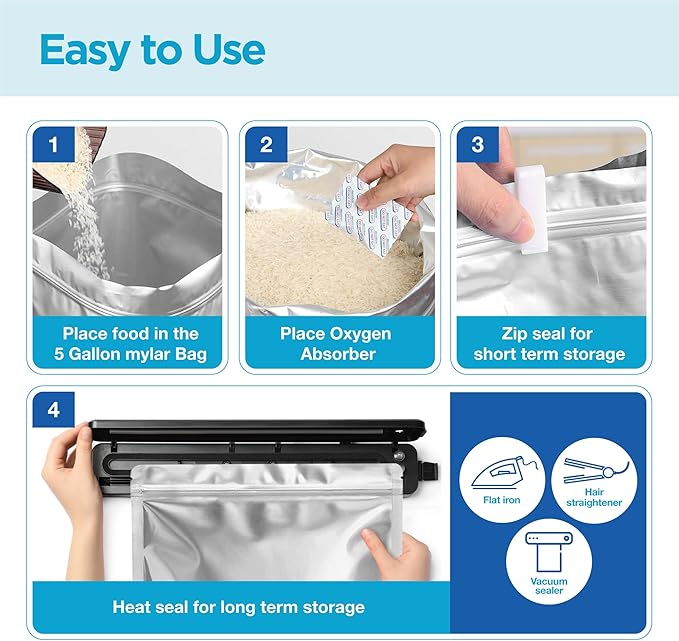 Easy to Use

1

Place food in the 5 Gallon mylar Bag

2

Place Oxygen Absorber

3

Zip seal for short term storage

4

Heat seal for long term storage

Flat iron

Hair straightener

Vacuum sealer