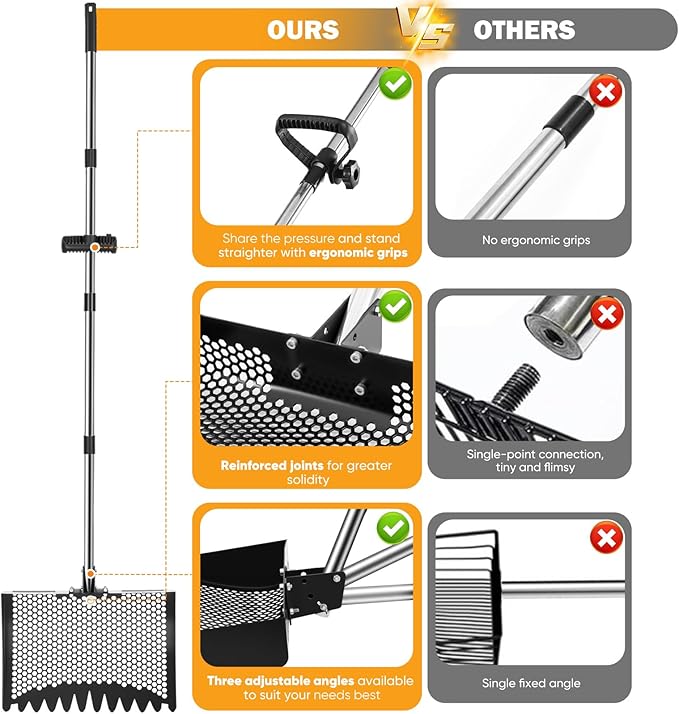 OURS VS OTHERS

Share the pressure and stand straighter with ergonomic grips

No ergonomic grips

Reinforced joints for greater solidity

Single-point connection, tiny and flimsy

Three adjustable angles available to suit your needs best

Single fixed angle