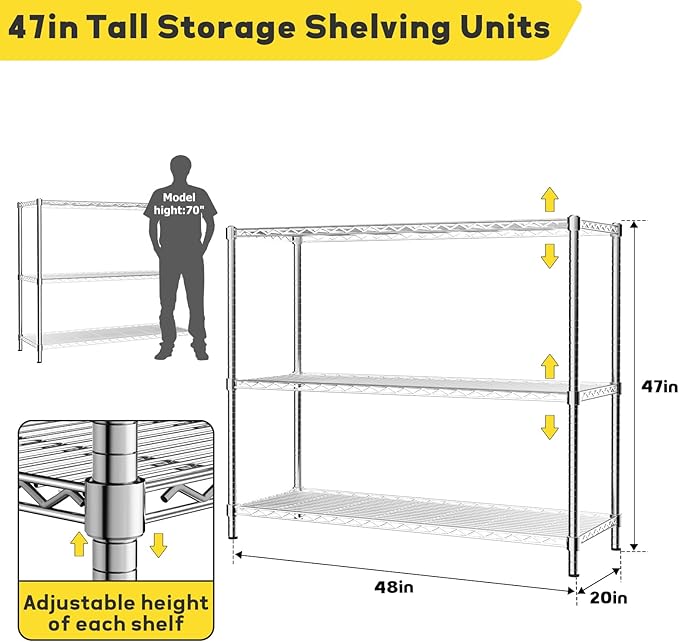 47in Tall Storage Shelving Units

Model hight:70"

47in

48in

20in

Adjustable height of each shelf