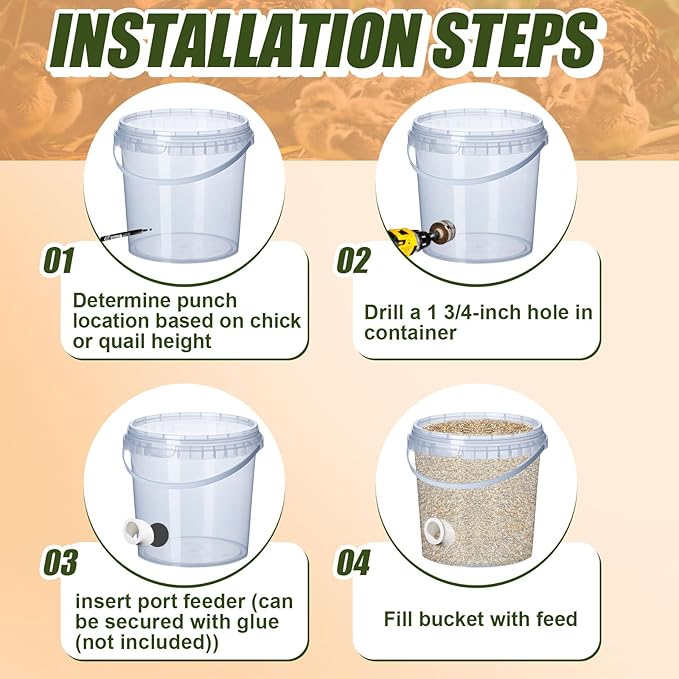 INSTALLATION STEPS

01

Determine punch location based on chick or quail height

02

Drill a 1 3/4-inch hole in container

03

insert port feeder (can be secured with glue (not included))

04

Fill bucket with feed