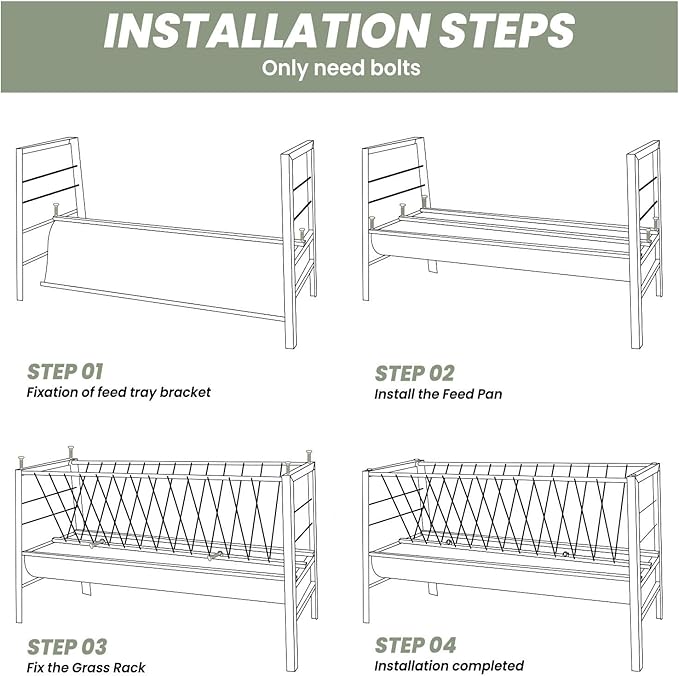 INSTALLATION STEPS
Only need bolts

STEP 01
Fixation of feed tray bracket

STEP 02
Install the Feed Pan

STEP 03
Fix the Grass Rack

STEP 04
Installation completed