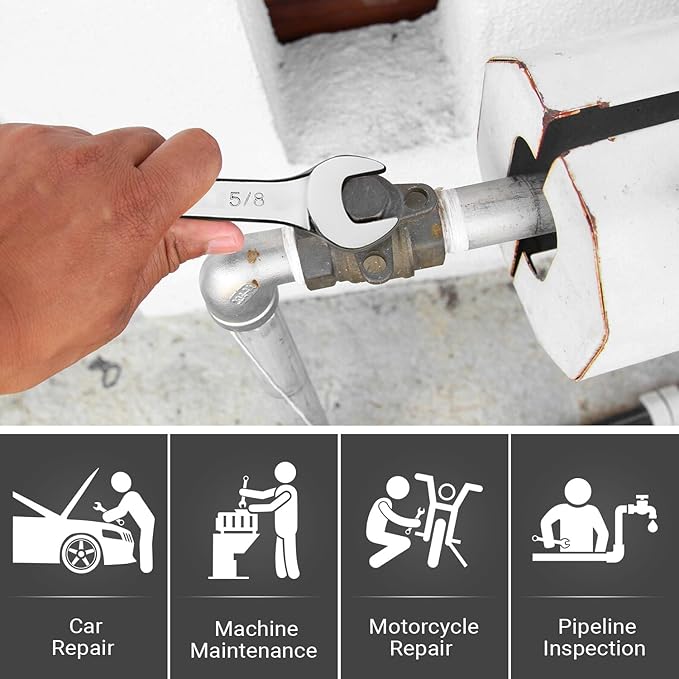 5/8

Car Repair

Machine Maintenance

Motorcycle Repair

Pipeline Inspection