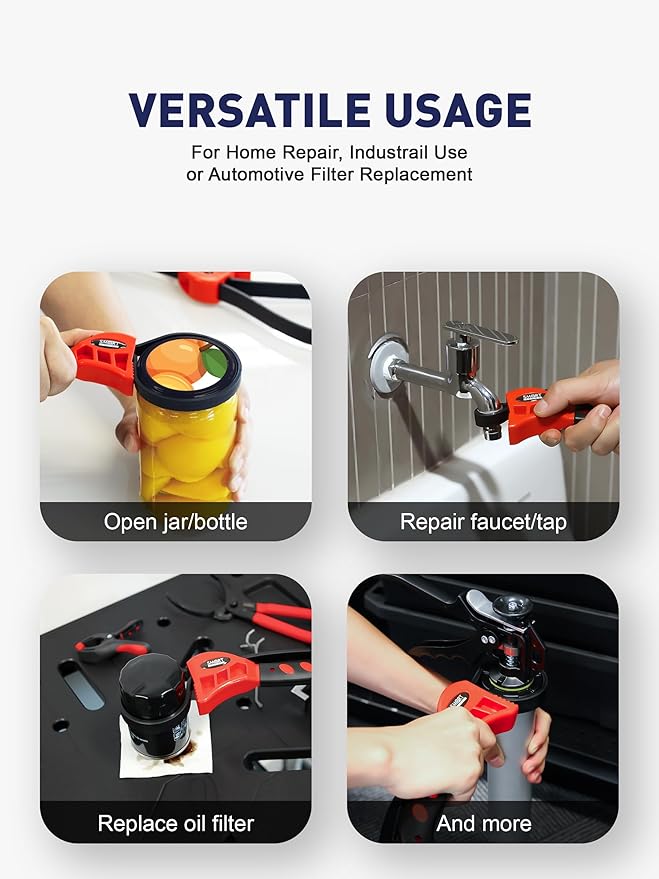 VERSATILE USAGE

For Home Repair, Industrail Use or Automotive Filter Replacement

Open jar/bottle

Repair faucet/tap

Replace oil filter

And more