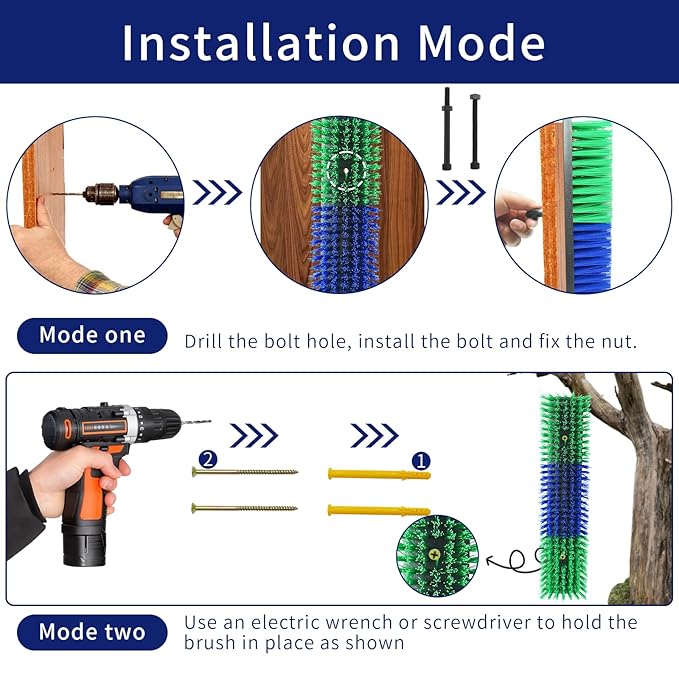 Installation Mode

Mode one
Drill the bolt hole, install the bolt and fix the nut.

2

1

Mode two
Use an electric wrench or screwdriver to hold the brush in place as shown