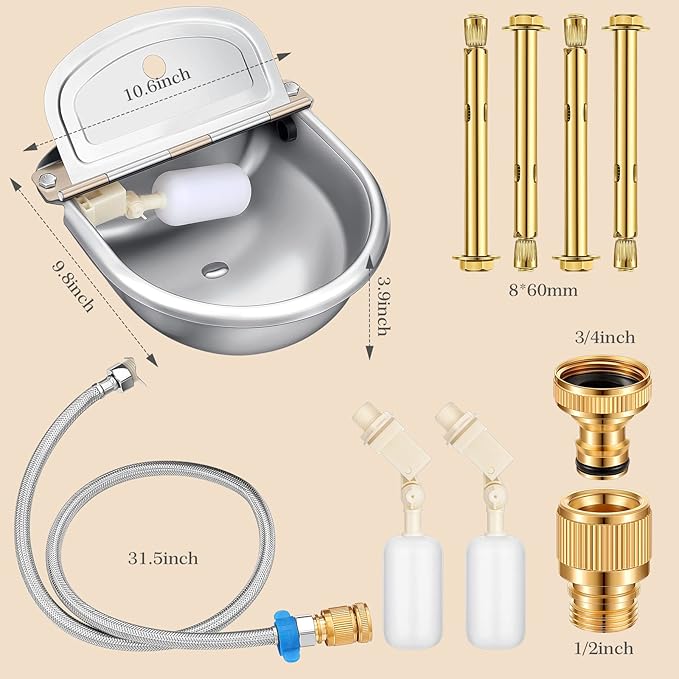 10.6inch

9.8inch

3.9inch

8*60mm

3/4inch

31.5inch

1/2inch