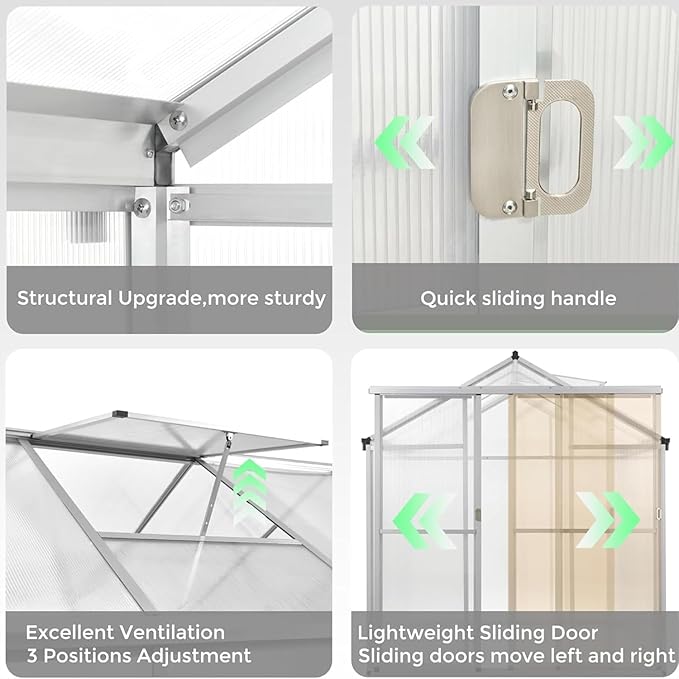 Structural Upgrade,more sturdy

Quick sliding handle

Excellent Ventilation
3 Positions Adjustment

Lightweight Sliding Door
Sliding doors move left and right