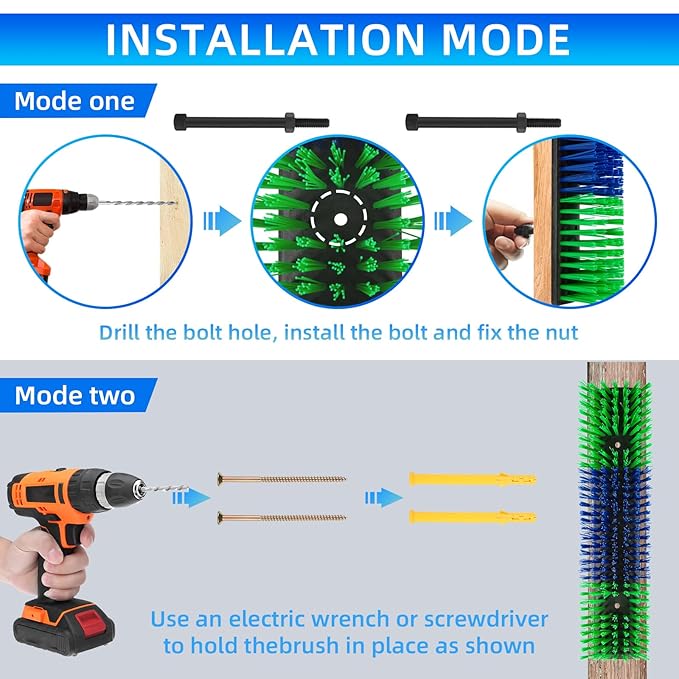 INSTALLATION MODE

Mode one

Drill the bolt hole, install the bolt and fix the nut

Mode two

Use an electric wrench or screwdriver to hold thebrush in place as shown