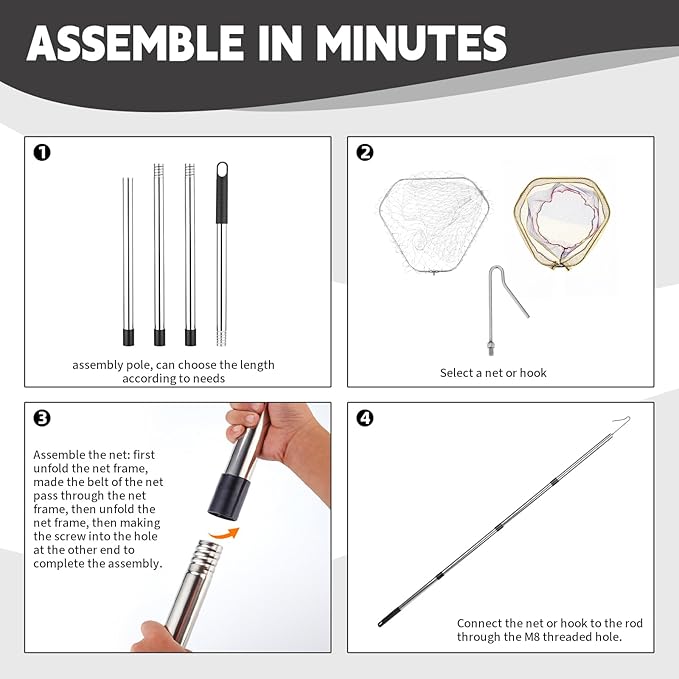 ASSEMBLE IN MINUTES

❶

assembly pole, can choose the length according to needs

❷

Select a net or hook

❸

Assemble the net: first unfold the net frame, made the belt of the net pass through the net frame, then unfold the net frame, then making the screw into the hole at the other end to complete the assembly.

❹

Connect the net or hook to the rod through the M8 threaded hole.